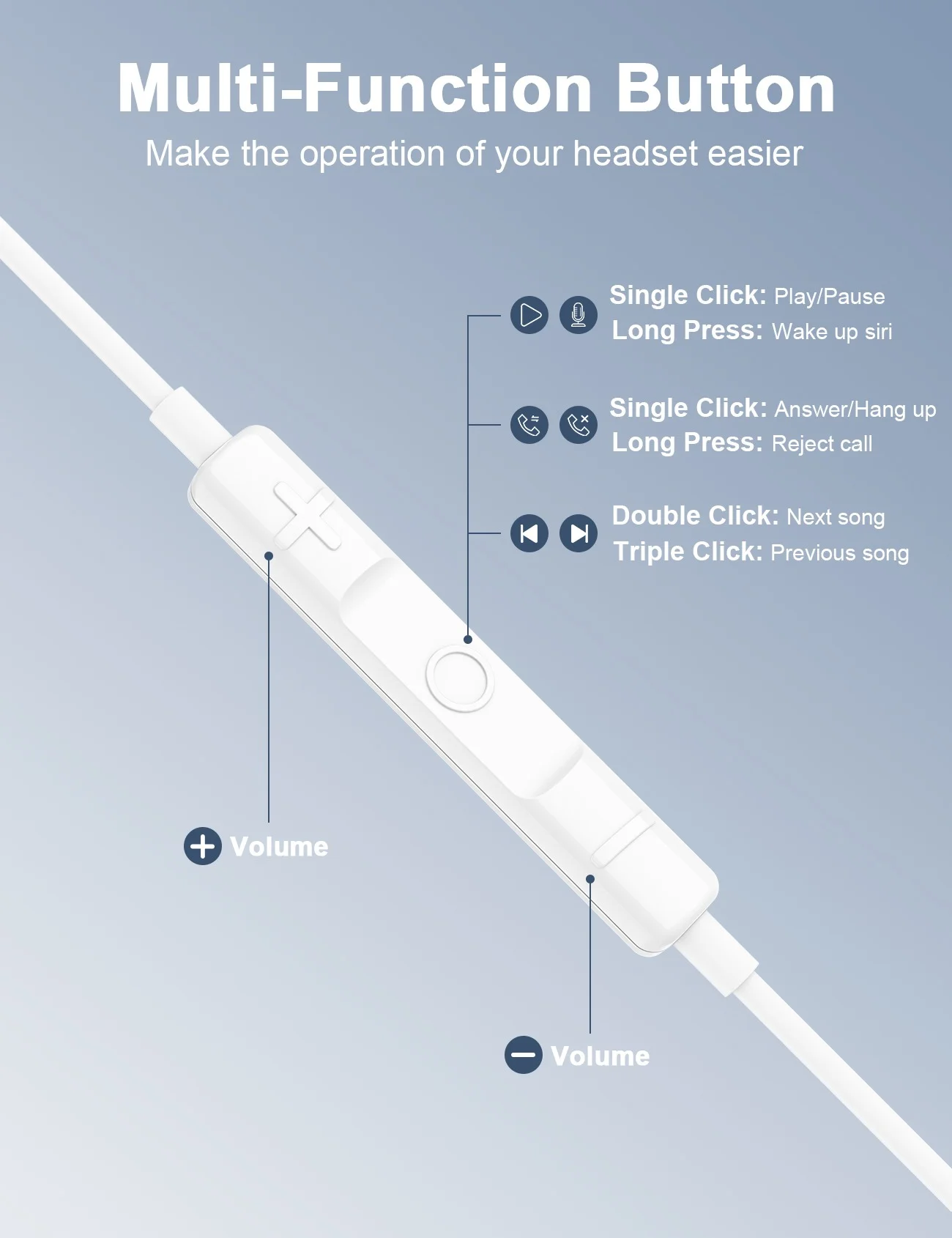 Multi-Function Button
Make the operation of your headset easier

Single Click: Play/Pause
Long Press: Wake up siri

Single Click: Answer/Hang up
Long Press: Reject call

Double Click: Next song
Triple Click: Previous song

Volume

Volume